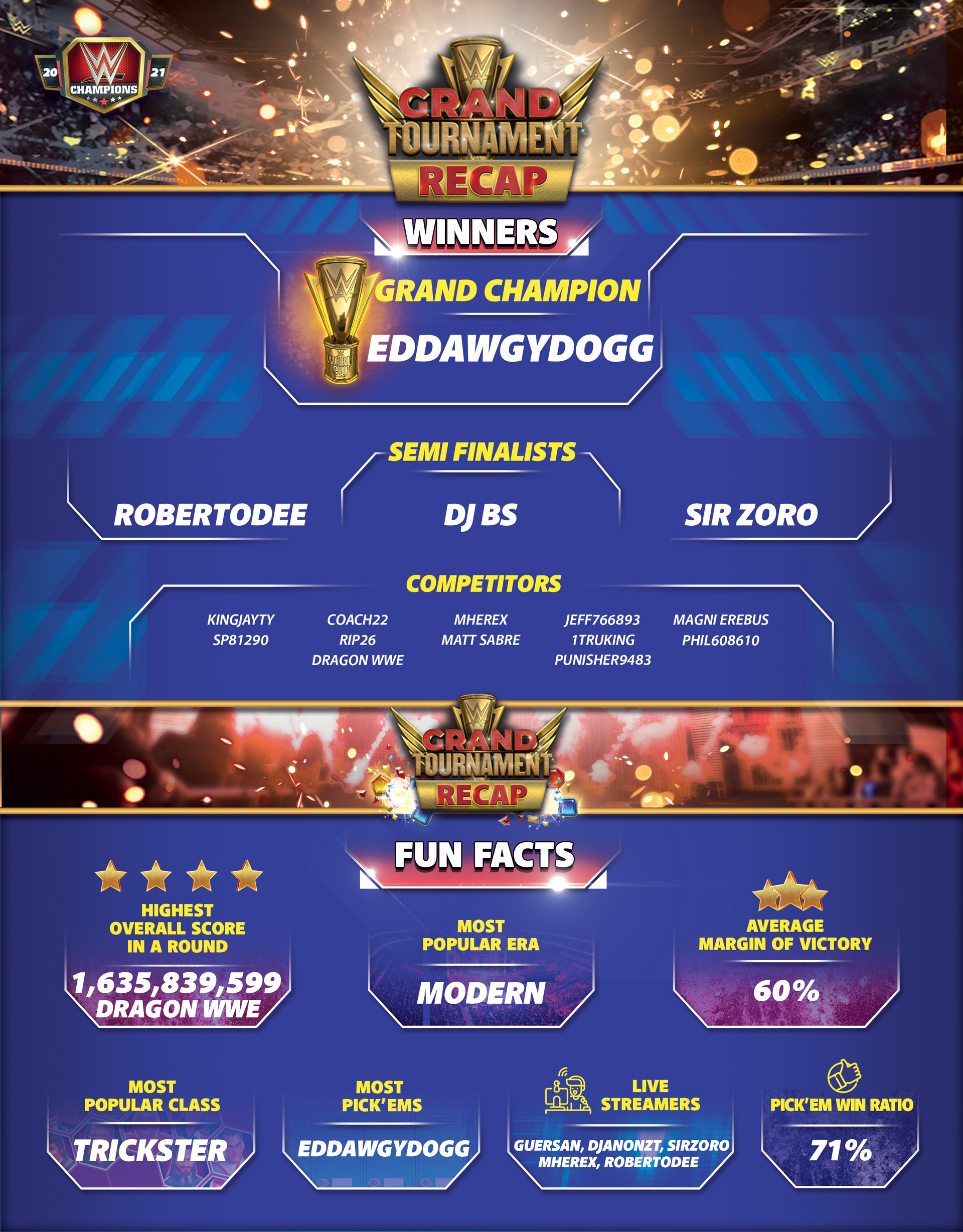 20 CHAMPIONS 21

GRAND TOURNAMENT RECAP

WINNERS

GRAND CHAMPION

EDDAWGYDOGG

WORLD CUP

SEMI FINALISTS

ROBERTODEE

DJ BS

SIR ZORO

COMPETITORS

KINGJAYTY
SP81290

COACH22
RIP26
DRAGON WWE

MHEREX
MATT SABRE

JEFF766893
1TRUKING
PUNISHER9483

MAGNI EREBUS
PHIL608610

GRAND TOURNAMENT RECAP

FUN FACTS

HIGHEST OVERALL SCORE IN A ROUND

1,635,839,599
DRAGON WWE

MOST POPULAR ERA

MODERN

AVERAGE MARGIN OF VICTORY

60%

MOST POPULAR CLASS

TRICKSTER

MOST PICK'EMS

EDDAWGYDOGG

LIVE STREAMERS

GUERSAN, DJANONZT, SIRZORO
MHEREX, ROBERTODEE

PICK'EM WIN RATIO

71%